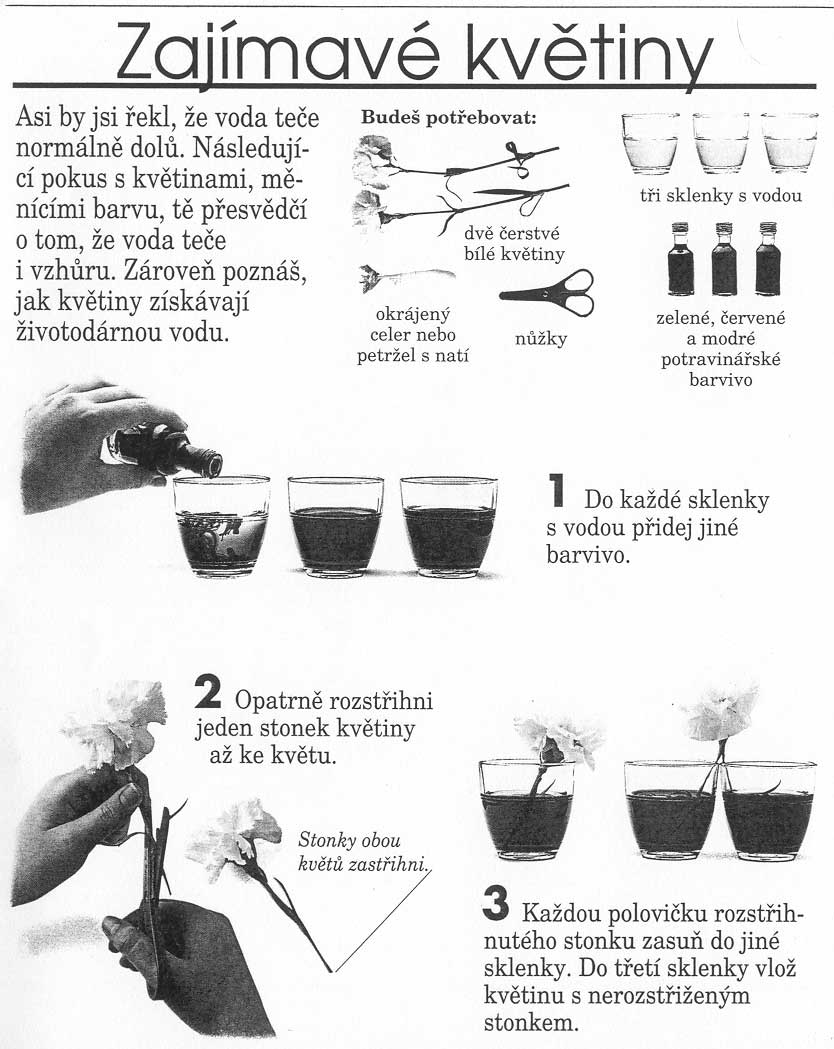 Zajímavé květiny

Asi by jsi řekl, že voda teče normálně dolů. Následující pokus s květinami, měnícími barvu, tě přesvědčí o tom, že voda teče i vzhůru. Zároveň poznáš, jak květiny získávají životodárnou vodu.

Budeš potřebovat:

dvě čerstvé bílé květiny

okrájený celer nebo petržel s natí

nůžky

tři sklenky s vodou

zelené, červené a modré potravinářské barvivo

1 Do každé sklenky s vodou přidej jiné barvivo.

2 Opatrně rozstřihni jeden stonek květiny až ke květu.

Stonky obou květů zastřihni.

3 Každou polovičku rozstřihnutého stonku zasuň do jiné sklenky. Do třetí sklenky vlož květinu s nerozstřiženým stonkem.